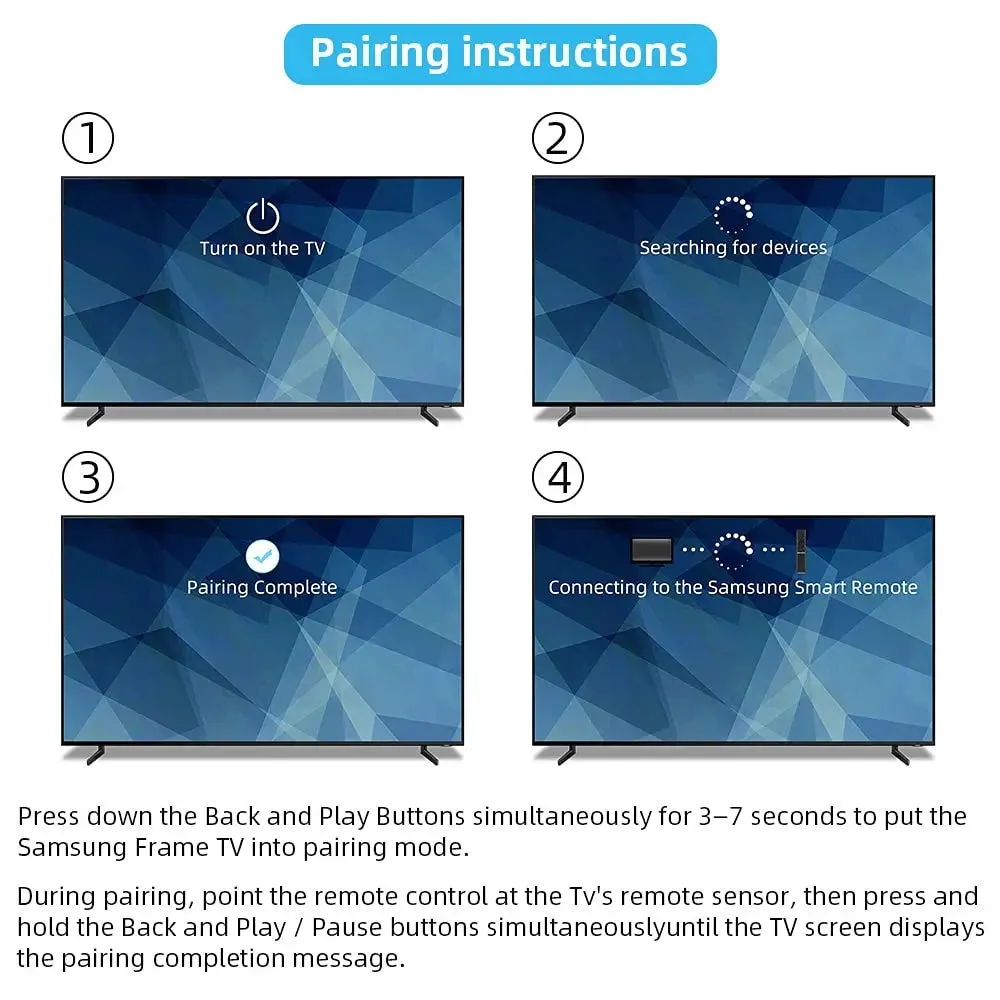 Pairing instructions

①

Turn on the TV

②

Searching for devices

③

Pairing Complete

④

Connecting to the Samsung Smart Remote

Press down the Back and Play Buttons simultaneously for 3–7 seconds to put the Samsung Frame TV into pairing mode.

During pairing, point the remote control at the Tv's remote sensor, then press and hold the Back and Play / Pause buttons simultaneouslyuntil the TV screen displays the pairing completion message.